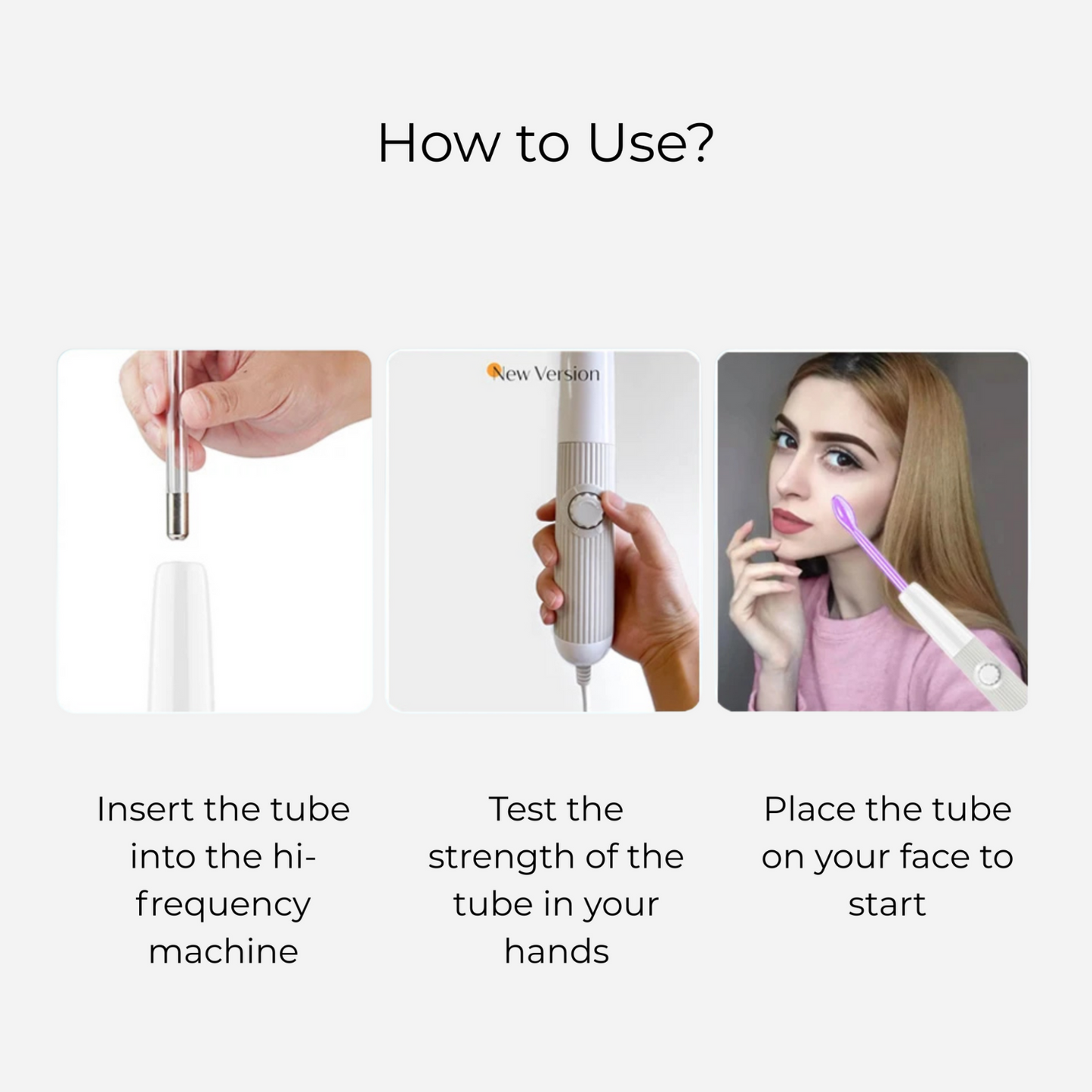 How to Use?

New Version

Insert the tube into the hi-frequency machine

Test the strength of the tube in your hands

Place the tube on your face to start